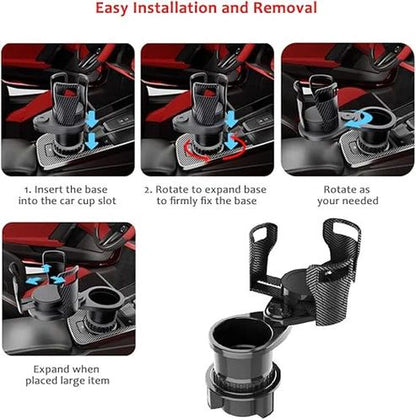 Easy Installation and Removal

1. Insert the base into the car cup slot

2. Rotate to expand base to firmly fix the base

Rotate as your needed

Expand when placed large item